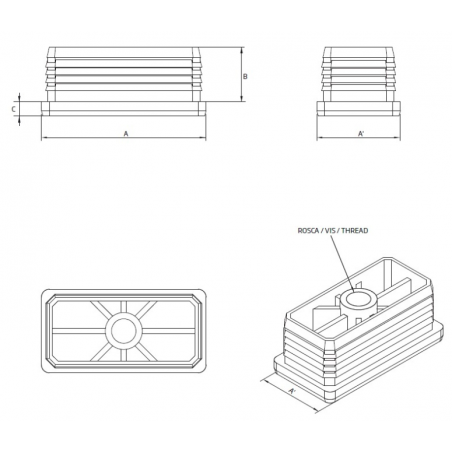 B

C

A

A'

ROSCA / VIS / THREAD

A'