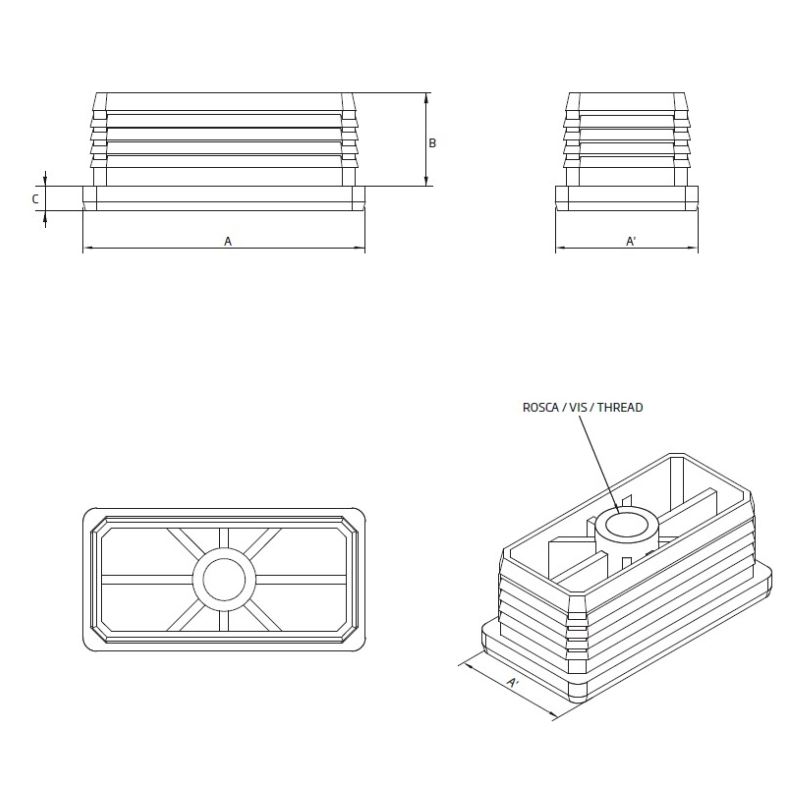 B
C
A
A'
ROSCA / VIS / THREAD
A'