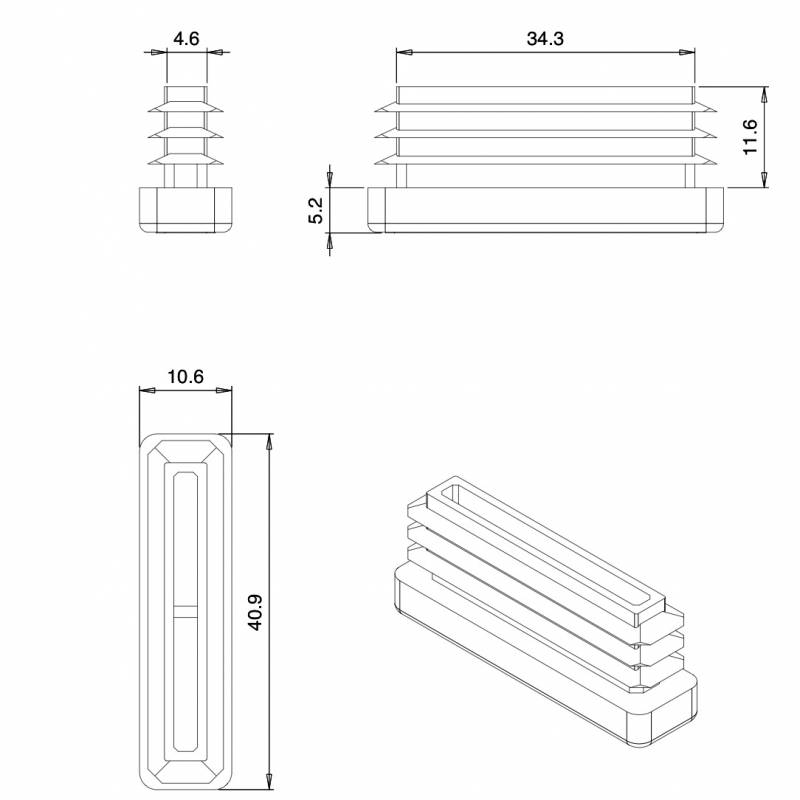 4.6

34.3

11.6

5.2

10.6

40.9