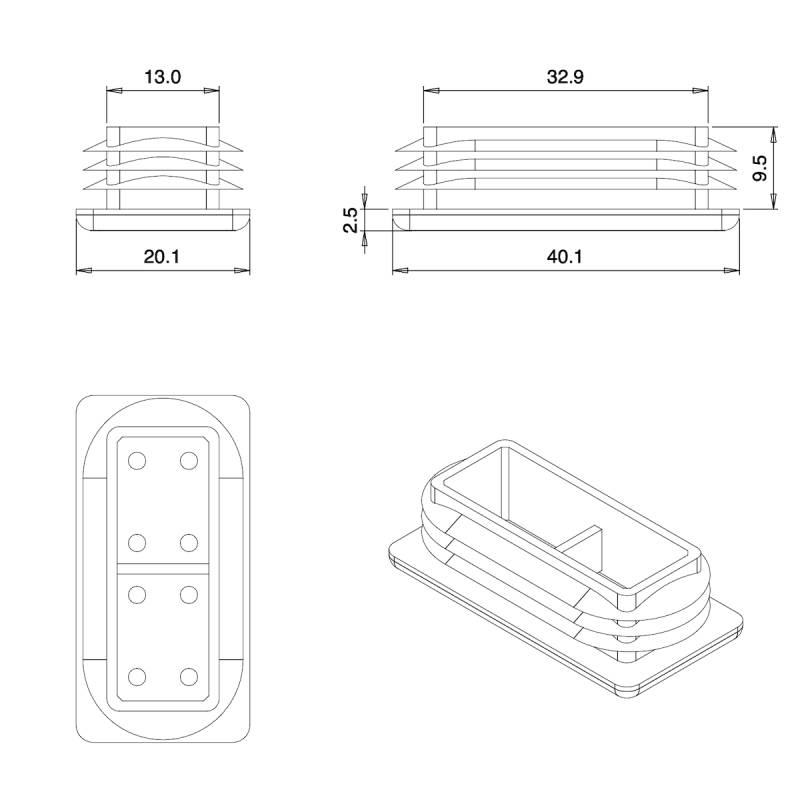 13.0
20.1
32.9
9.5
2.5
40.1